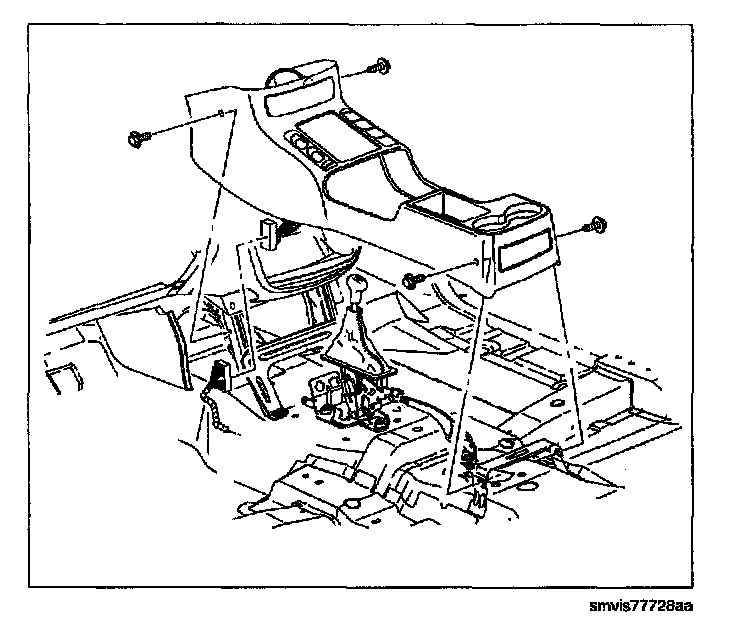 smvis77728aa