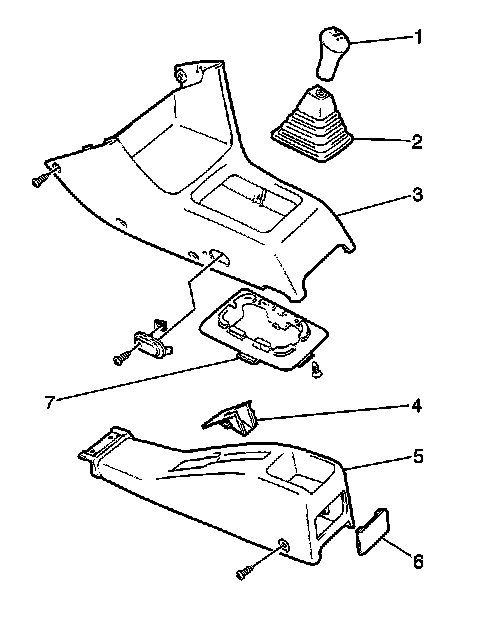 1
2
3
7
4
5
6