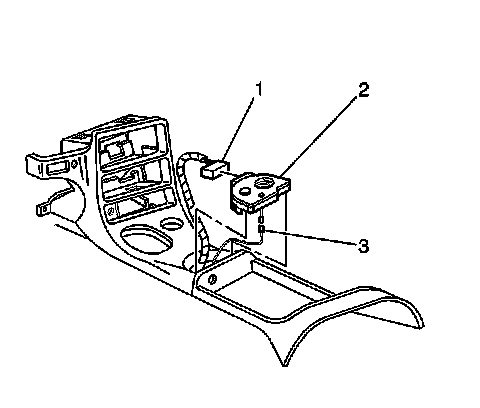 1
2
3