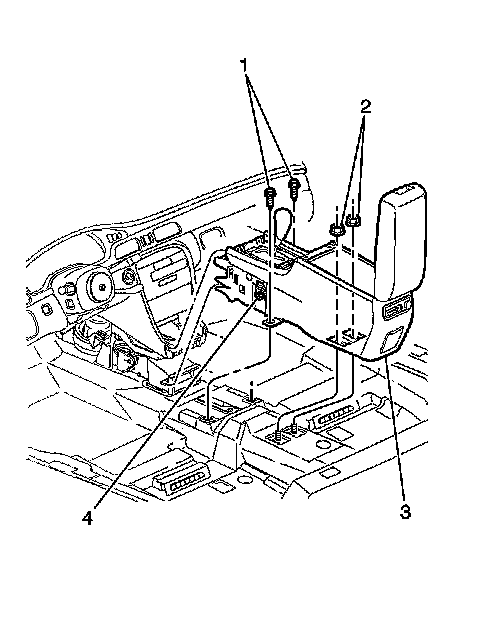 1
2
4
3