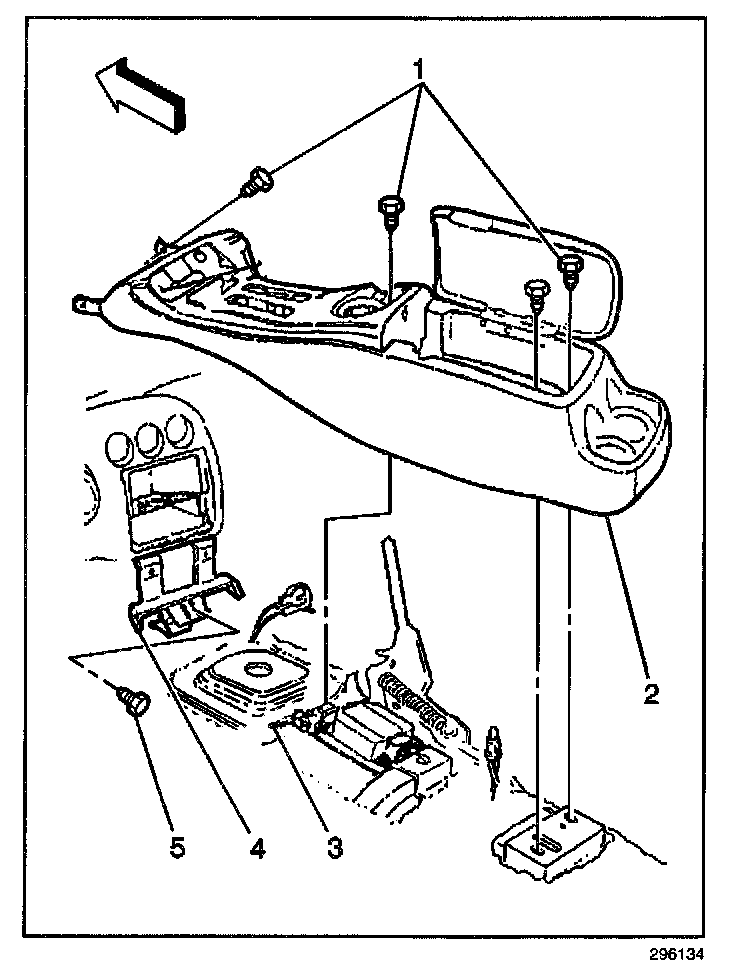 1
2
5
4
3
296134