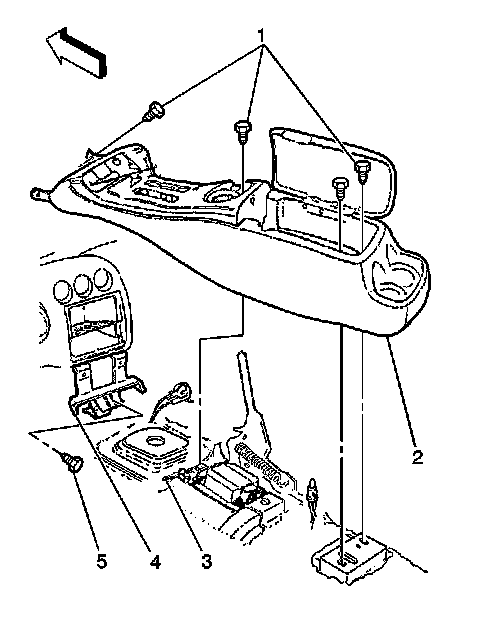 1
2
5
4
3