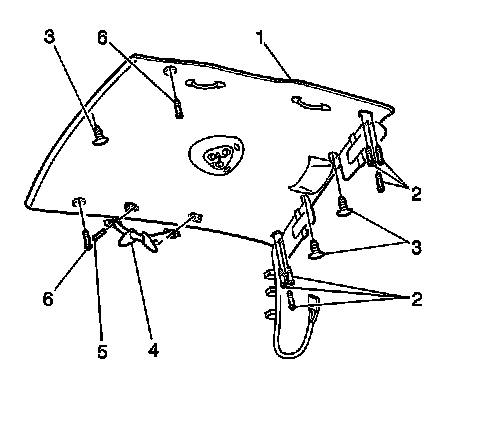 3
6
1
2
3
2
6
5
4