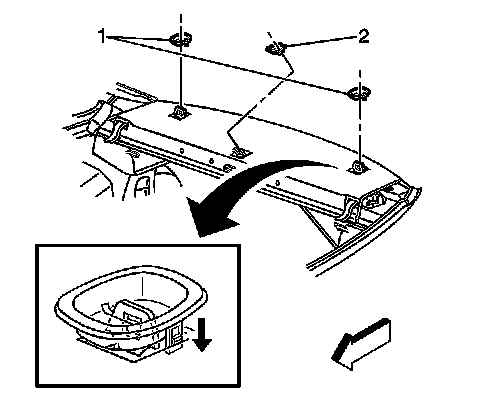 1
2