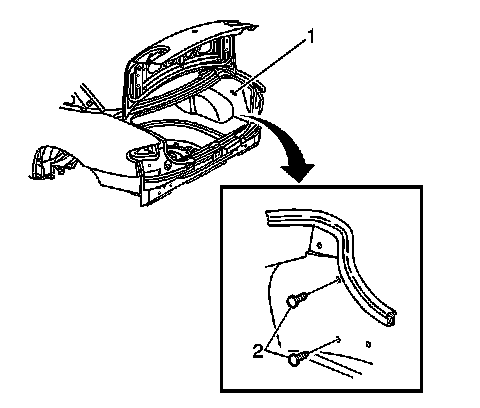 1

2