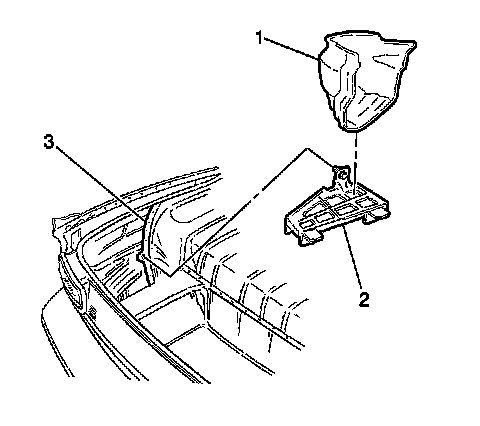 1
3
2