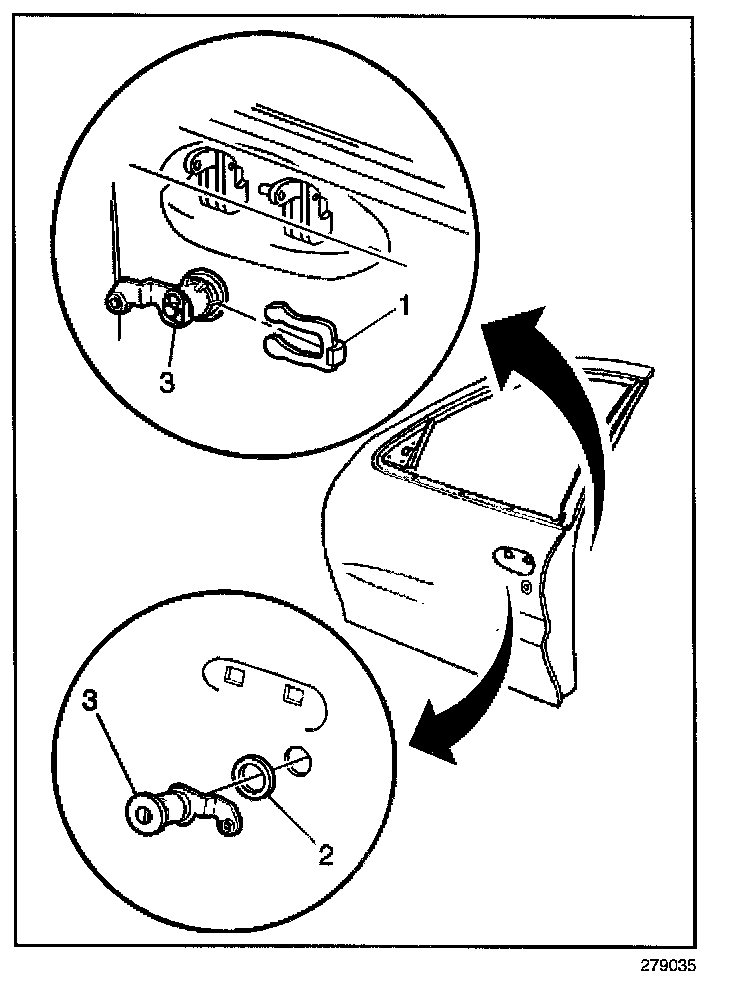 1
3
3
2
279035