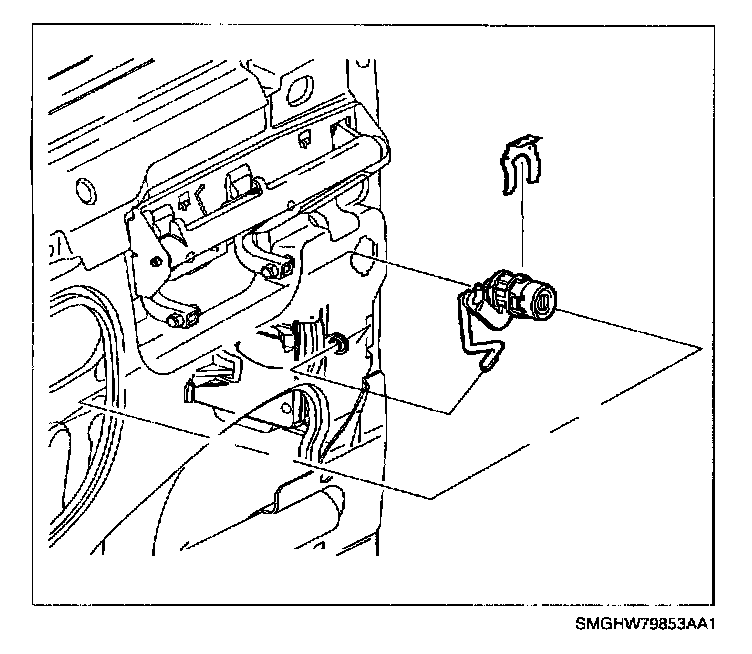 SMGHW79853AA1