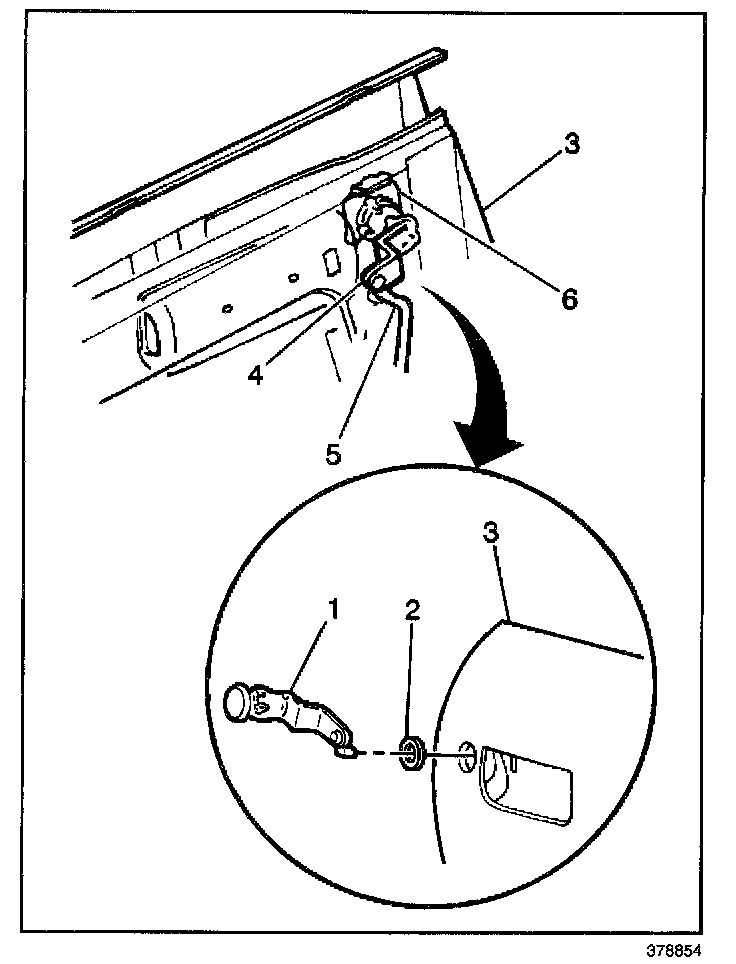 3
6
4
5
3
1
2
378854