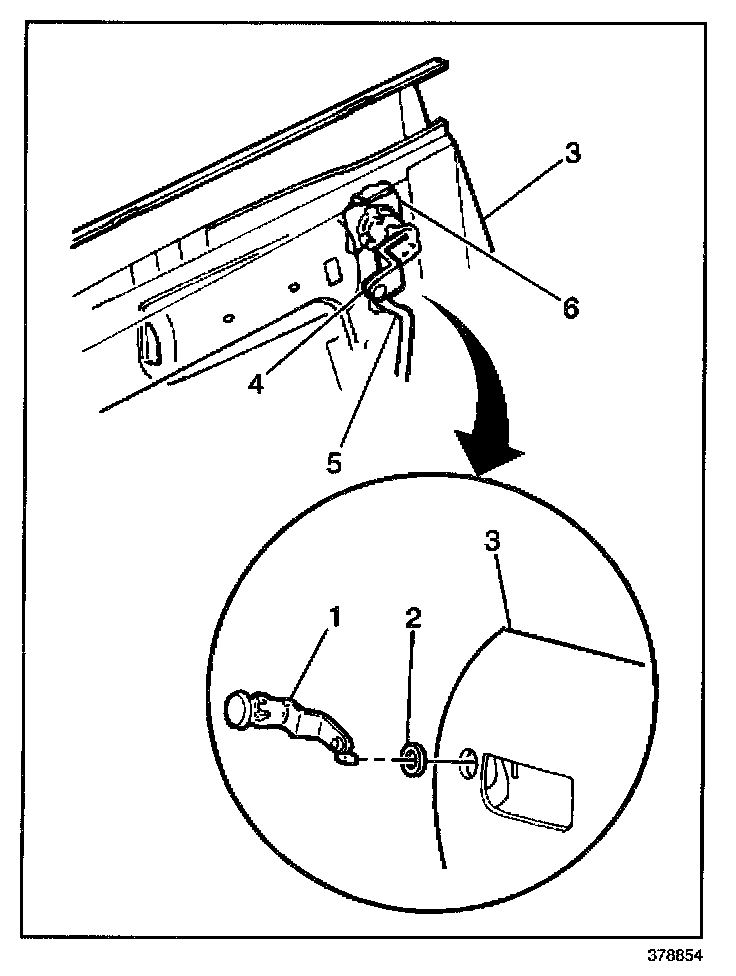 3
6
4
5
3
1
2
378854