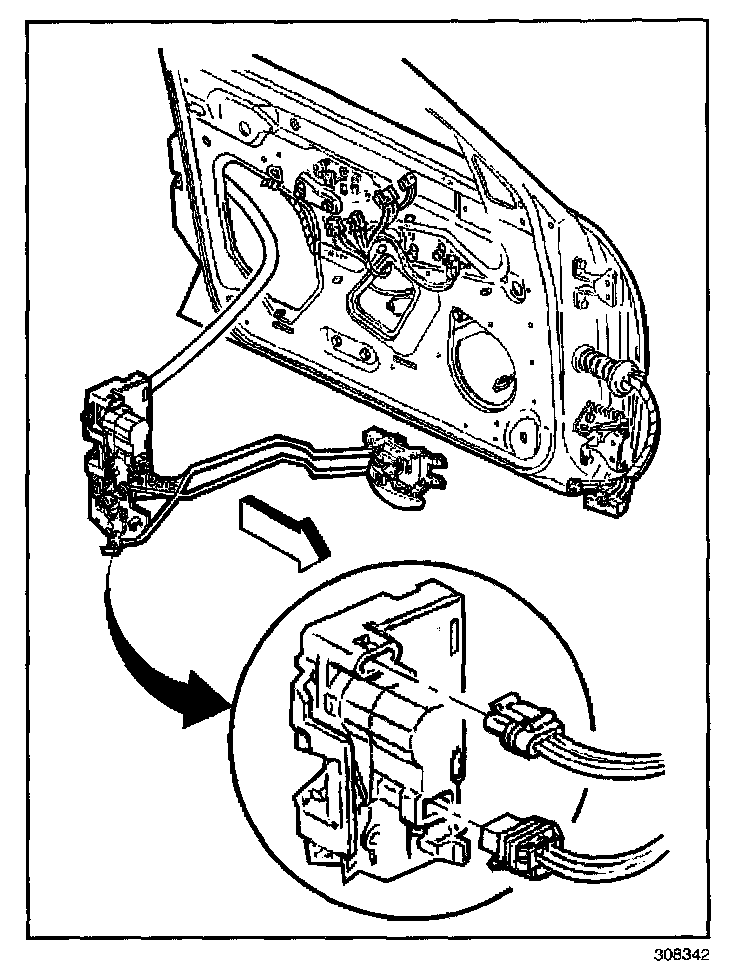 308342