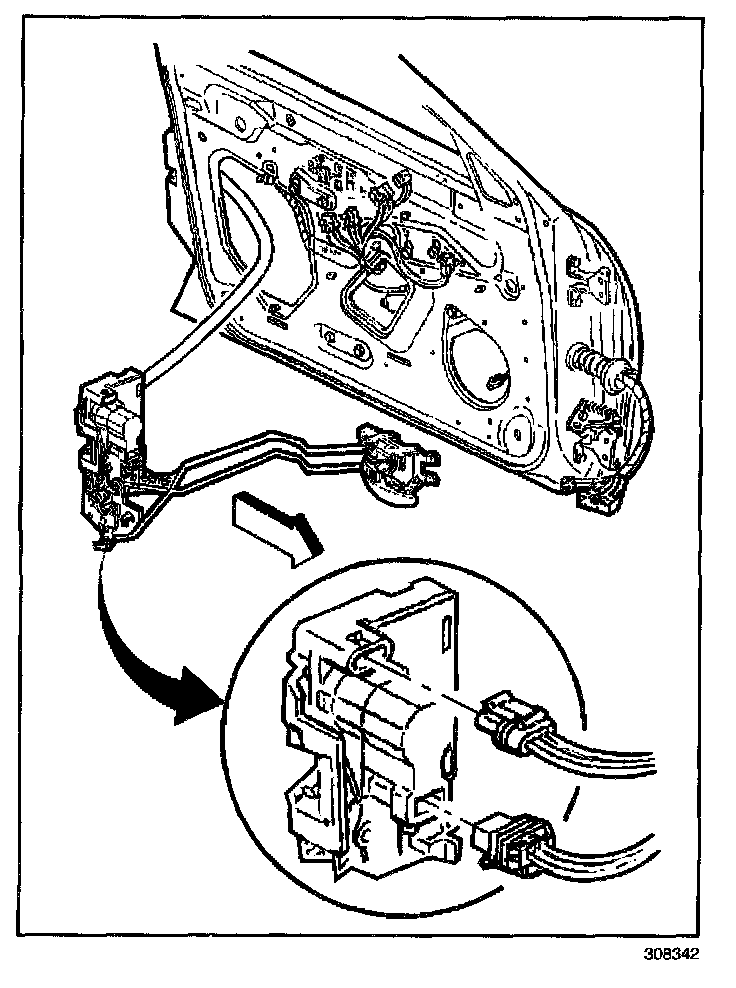 308342