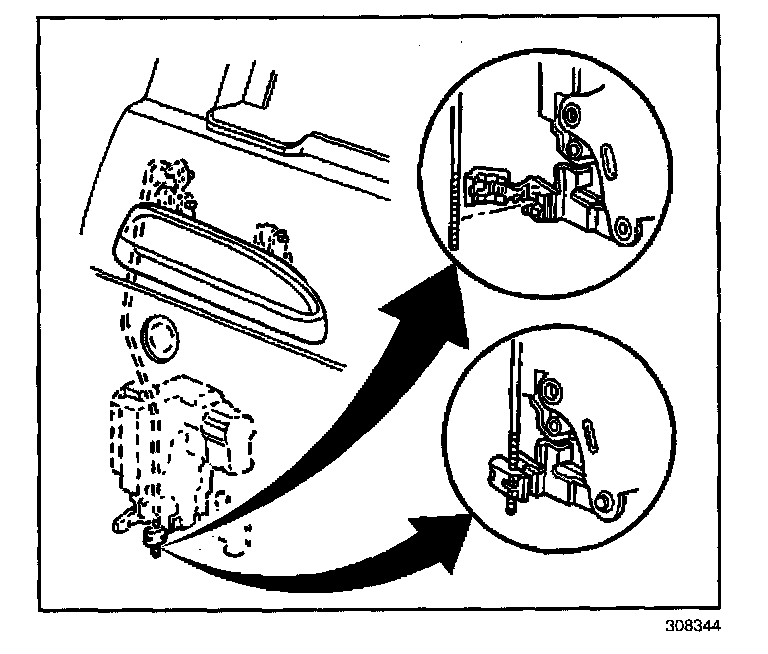 308344