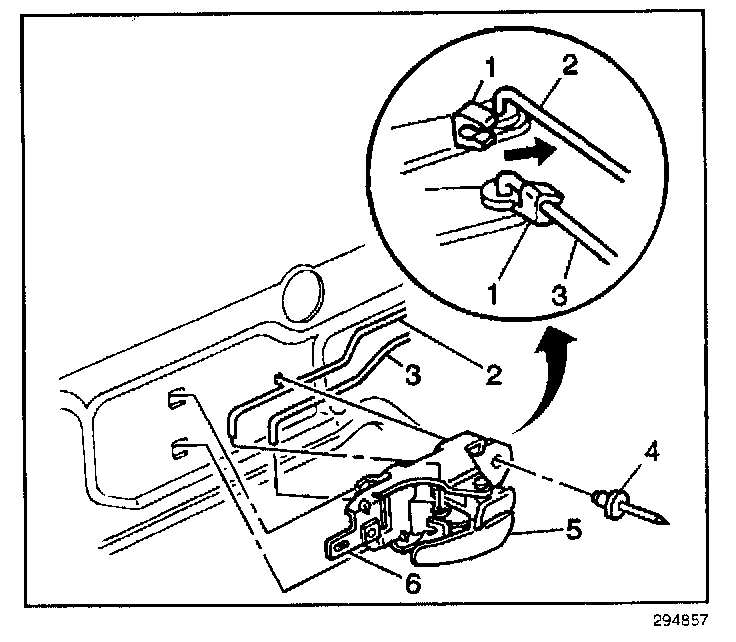 1
2
1
3
3
2
4
5
6
294857