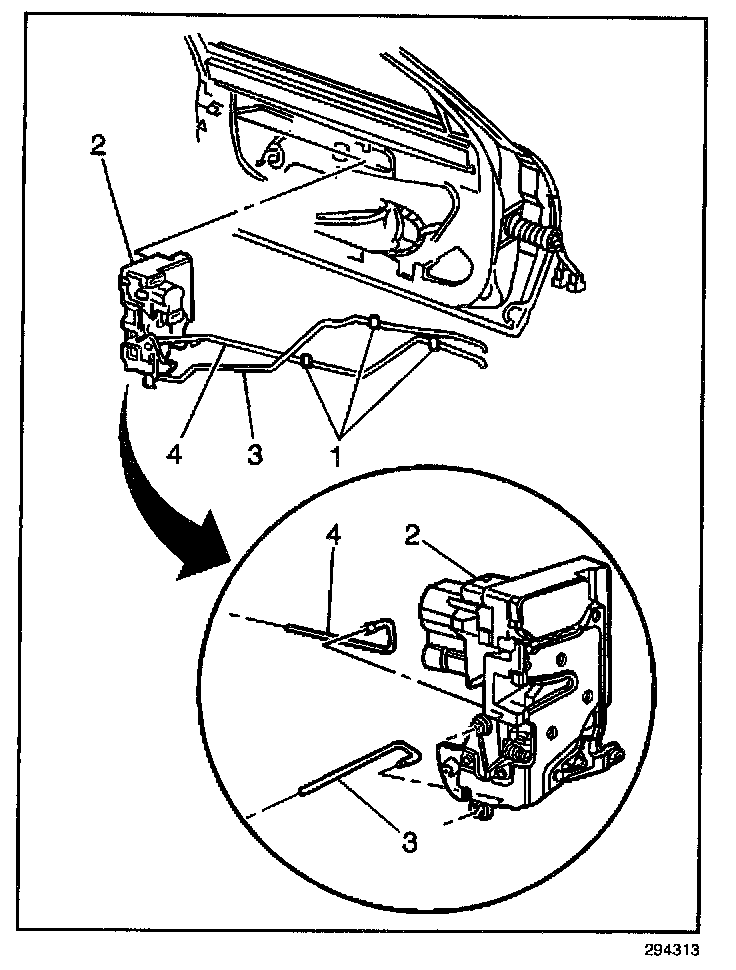 2
4
3
1
4
2
3
294313