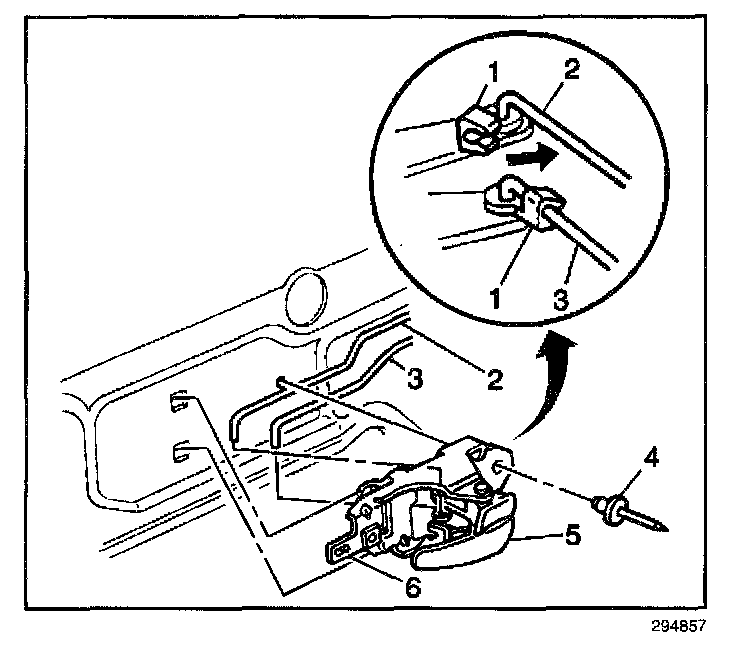 1
2
1
3
3
2
4
5
6
294857