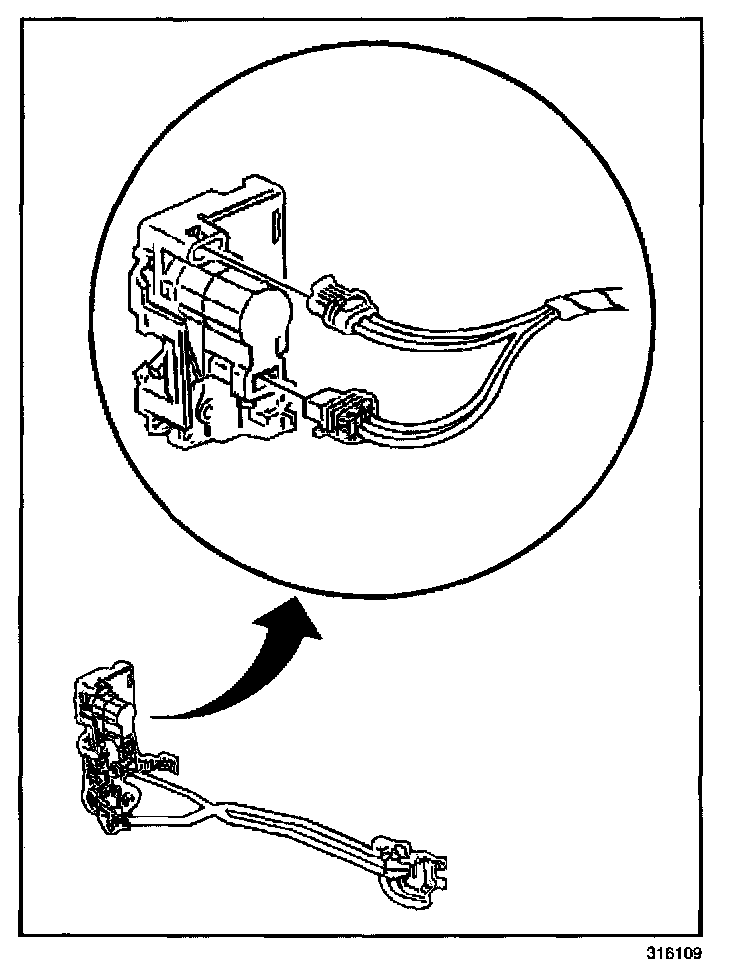 316109