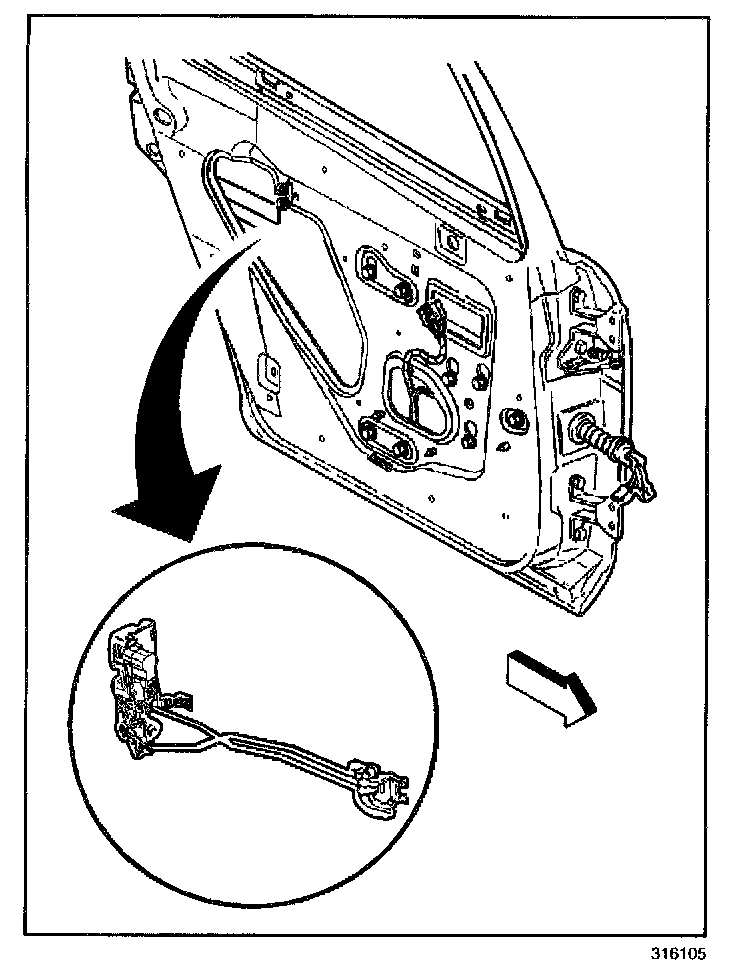 316105