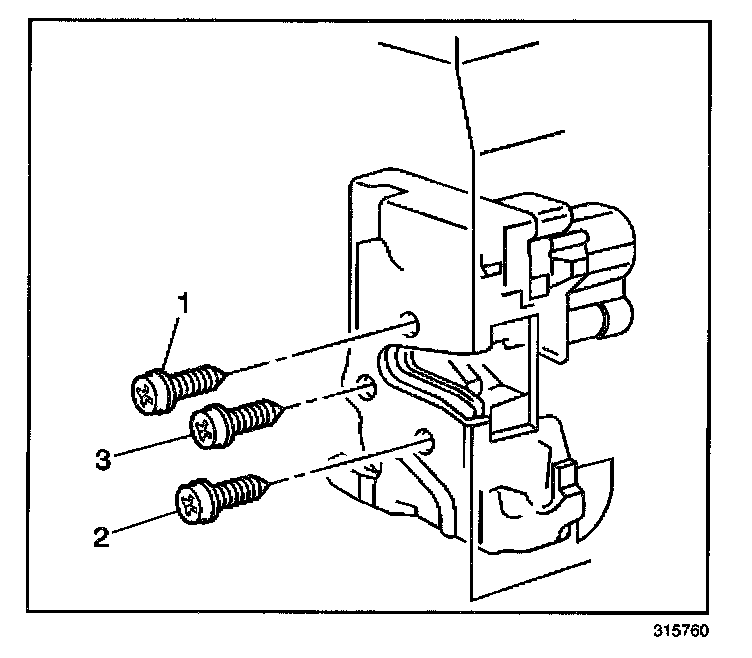 1
3
2
315760