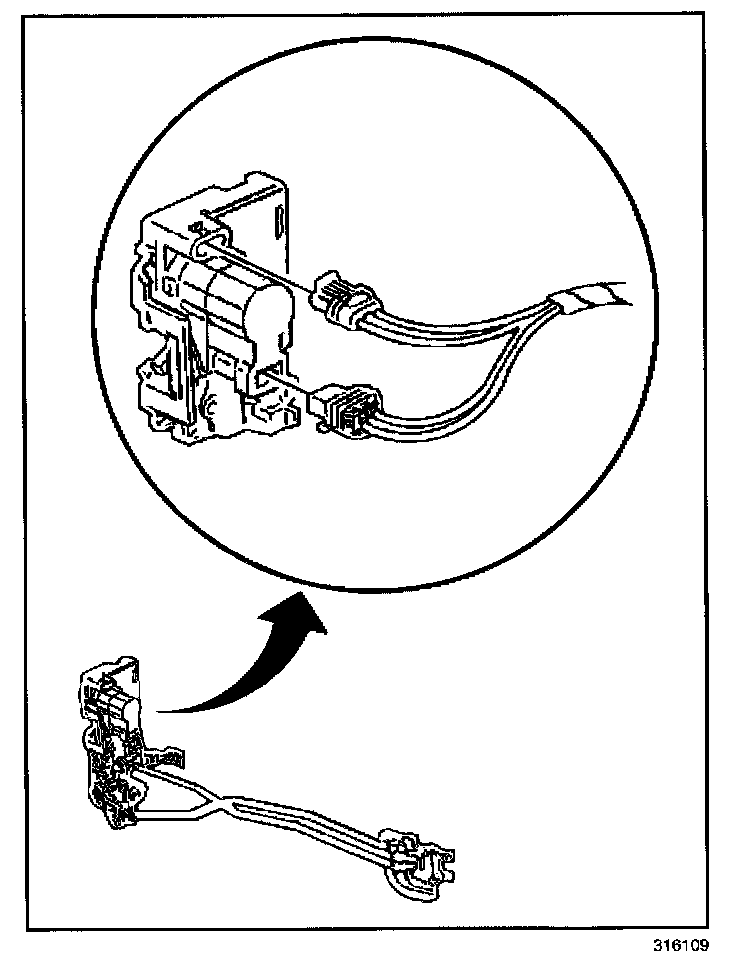 316109