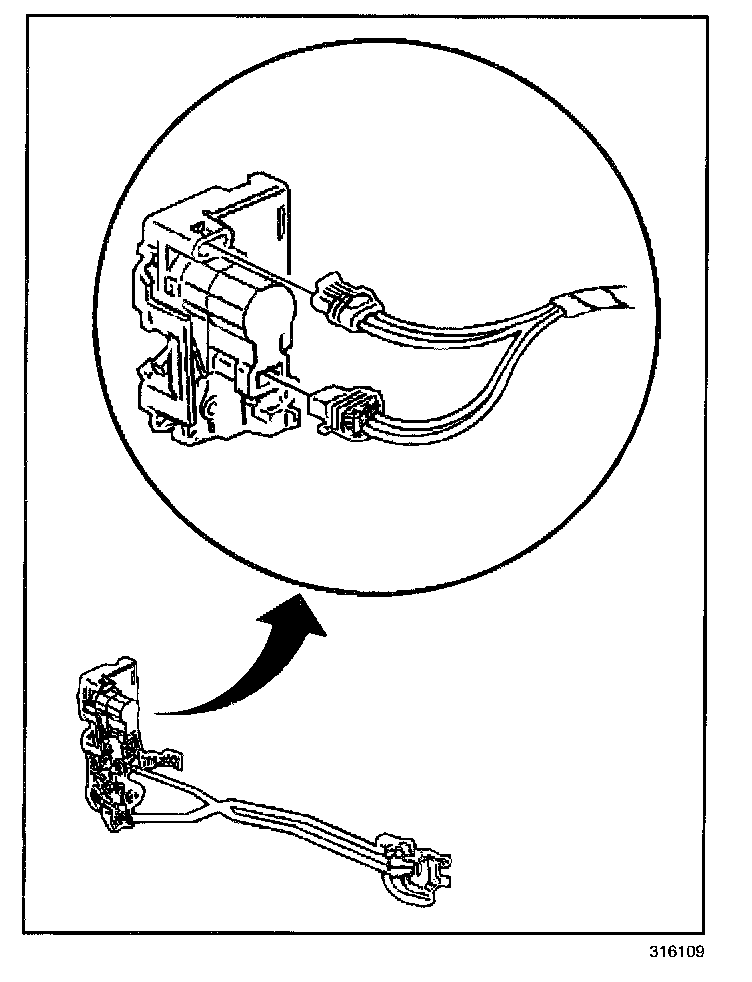 316109