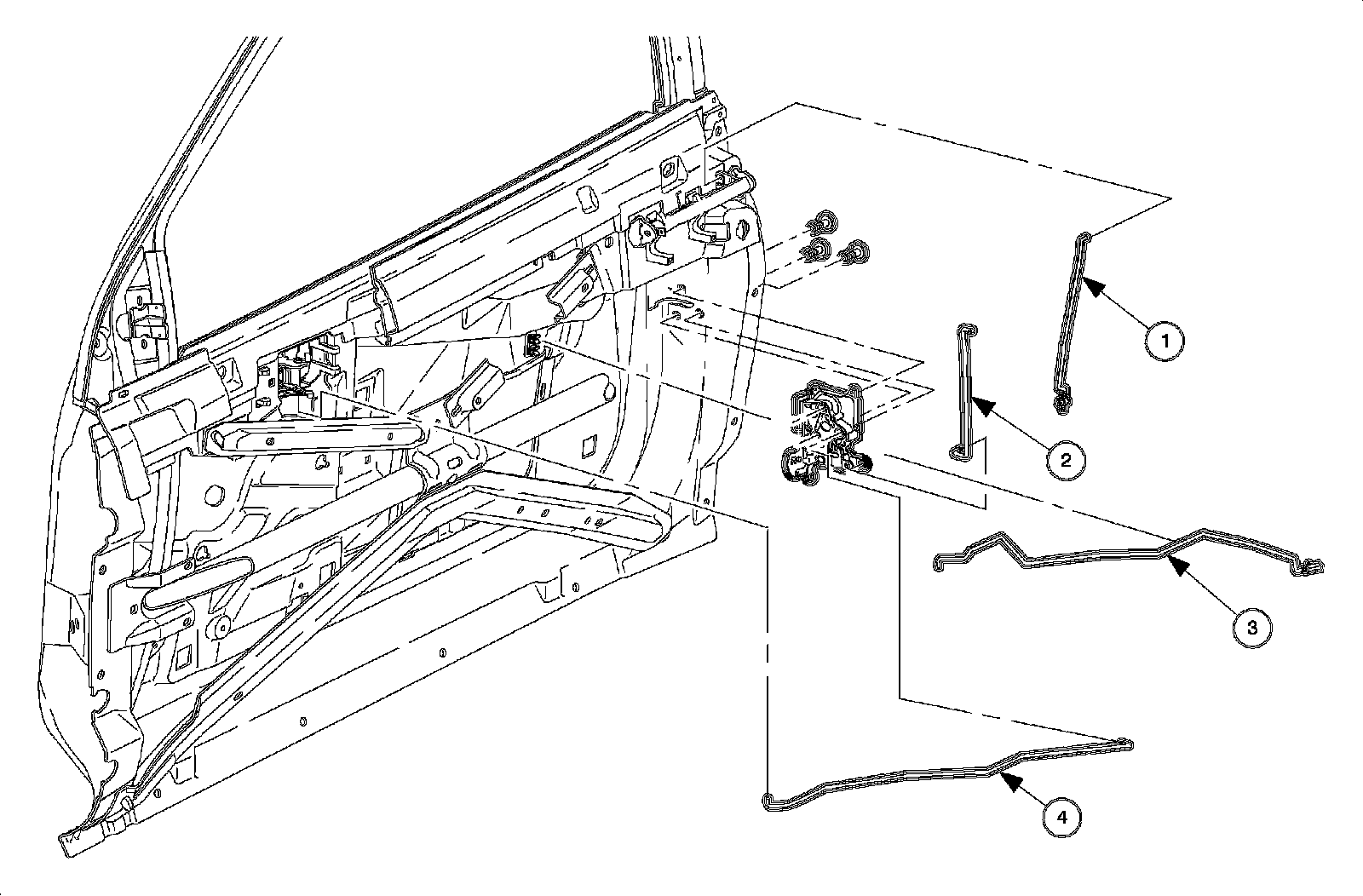 1

2

3

4