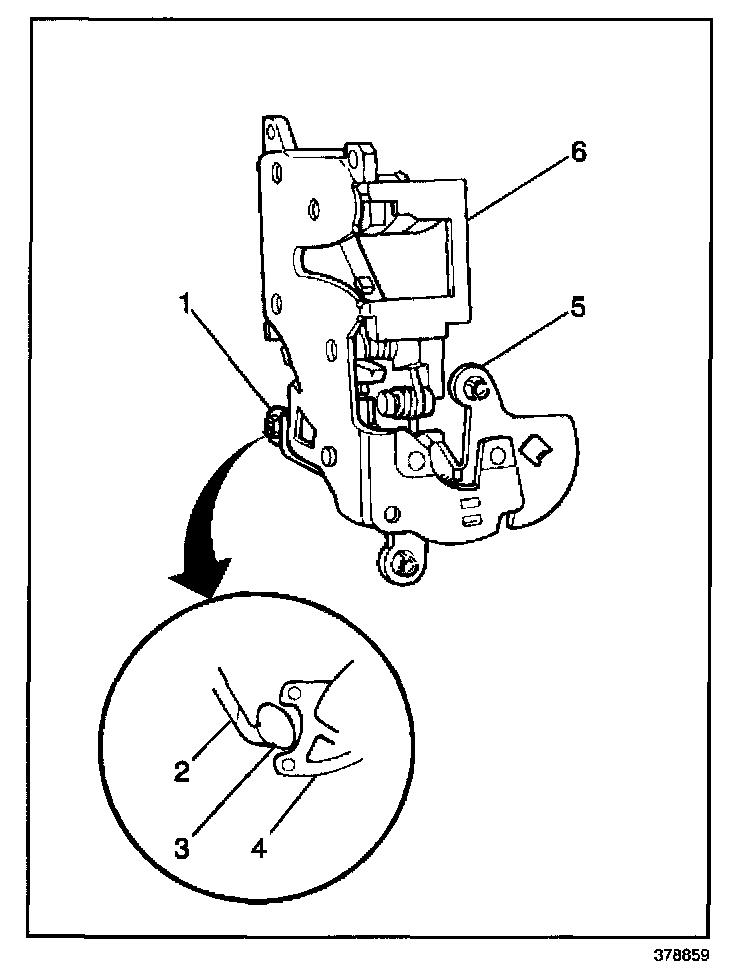 6
1
5
2
3
4
378859