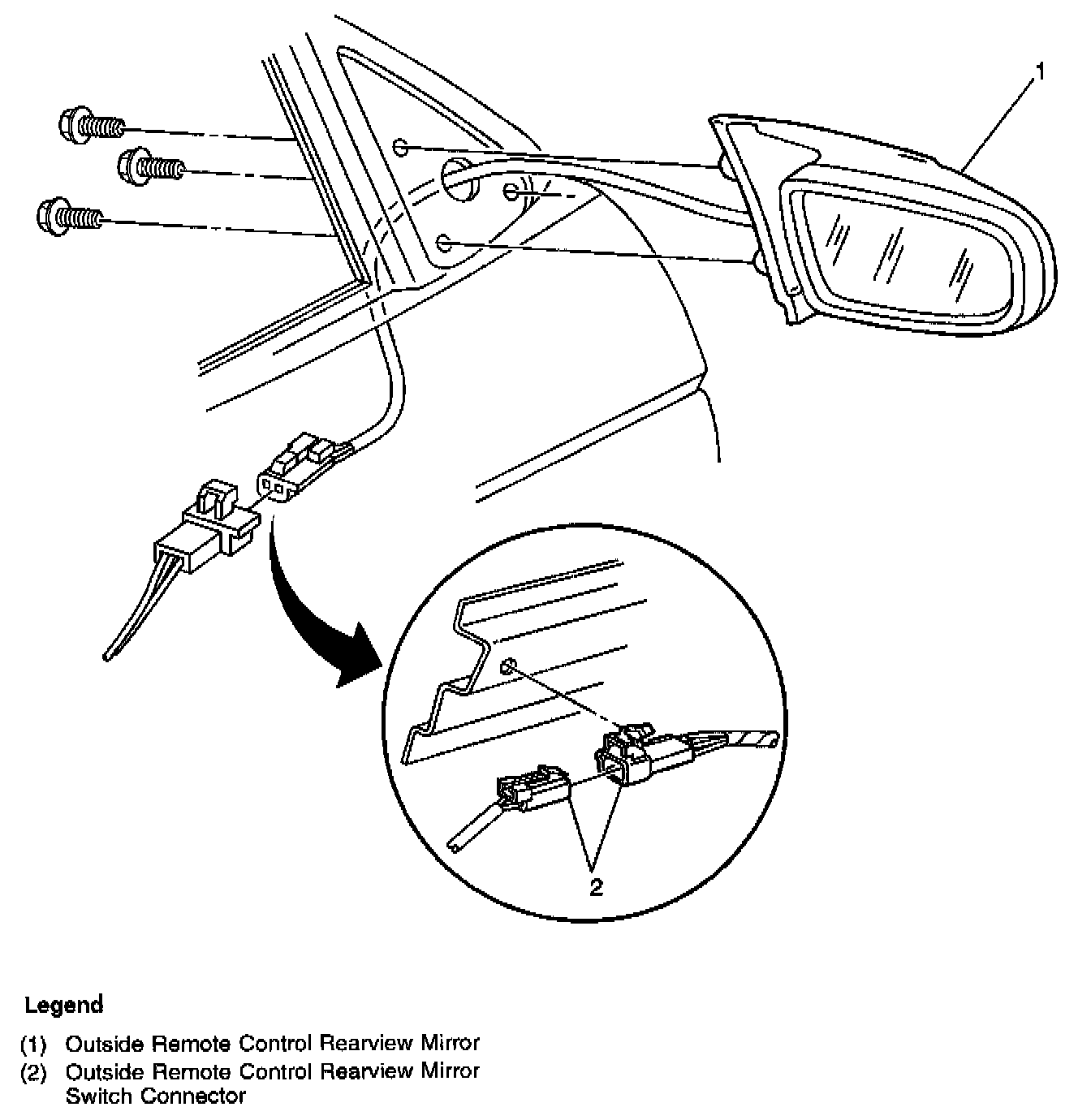 1

2

Legend

(1) Outside Remote Control Rearview Mirror

(2) Outside Remote Control Rearview Mirror Switch Connector