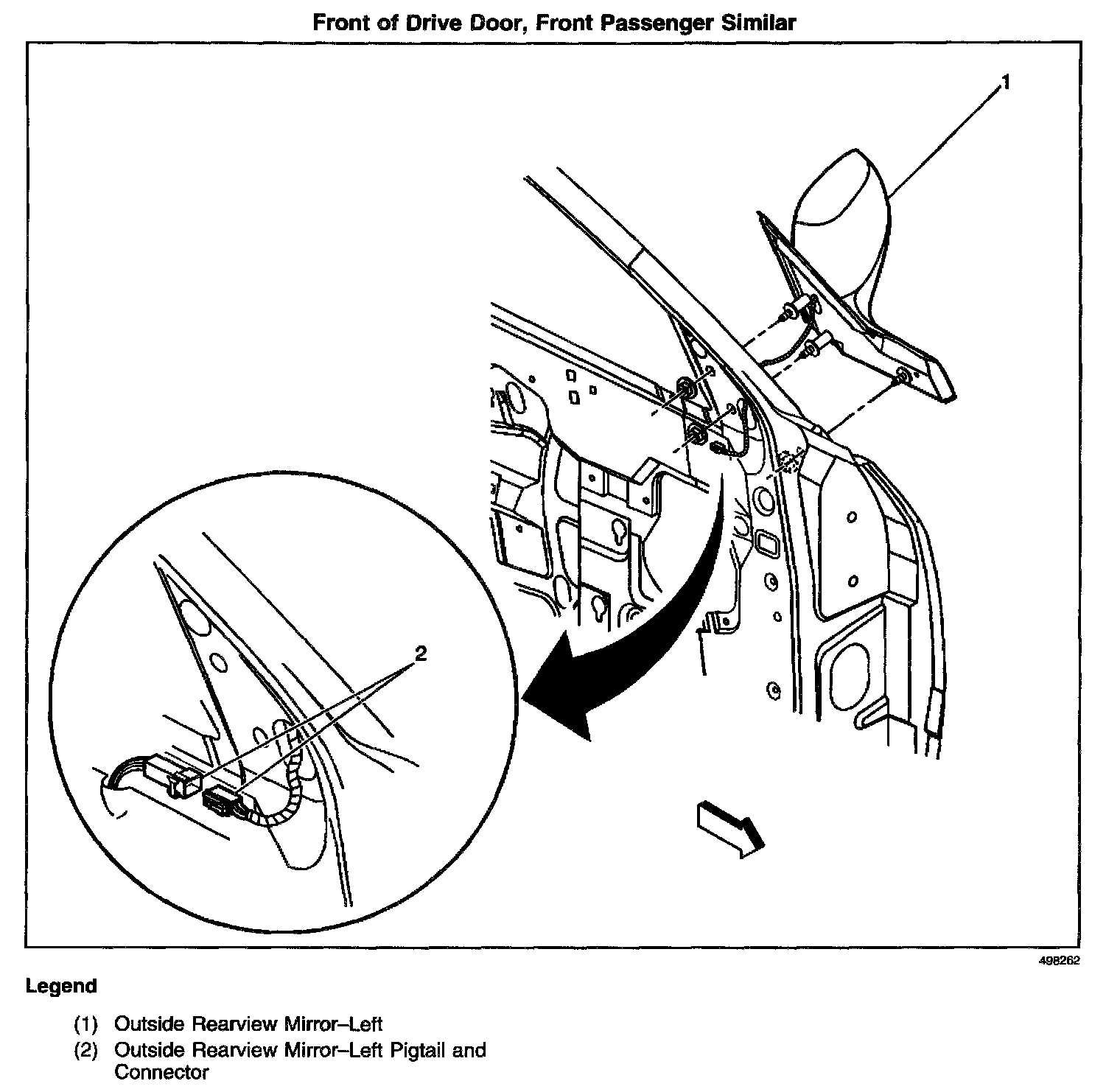 Front of Drive Door, Front Passenger Similar

1

2

498262

Legend

(1) Outside Rearview Mirror–Left
(2) Outside Rearview Mirror–Left Pigtail and Connector