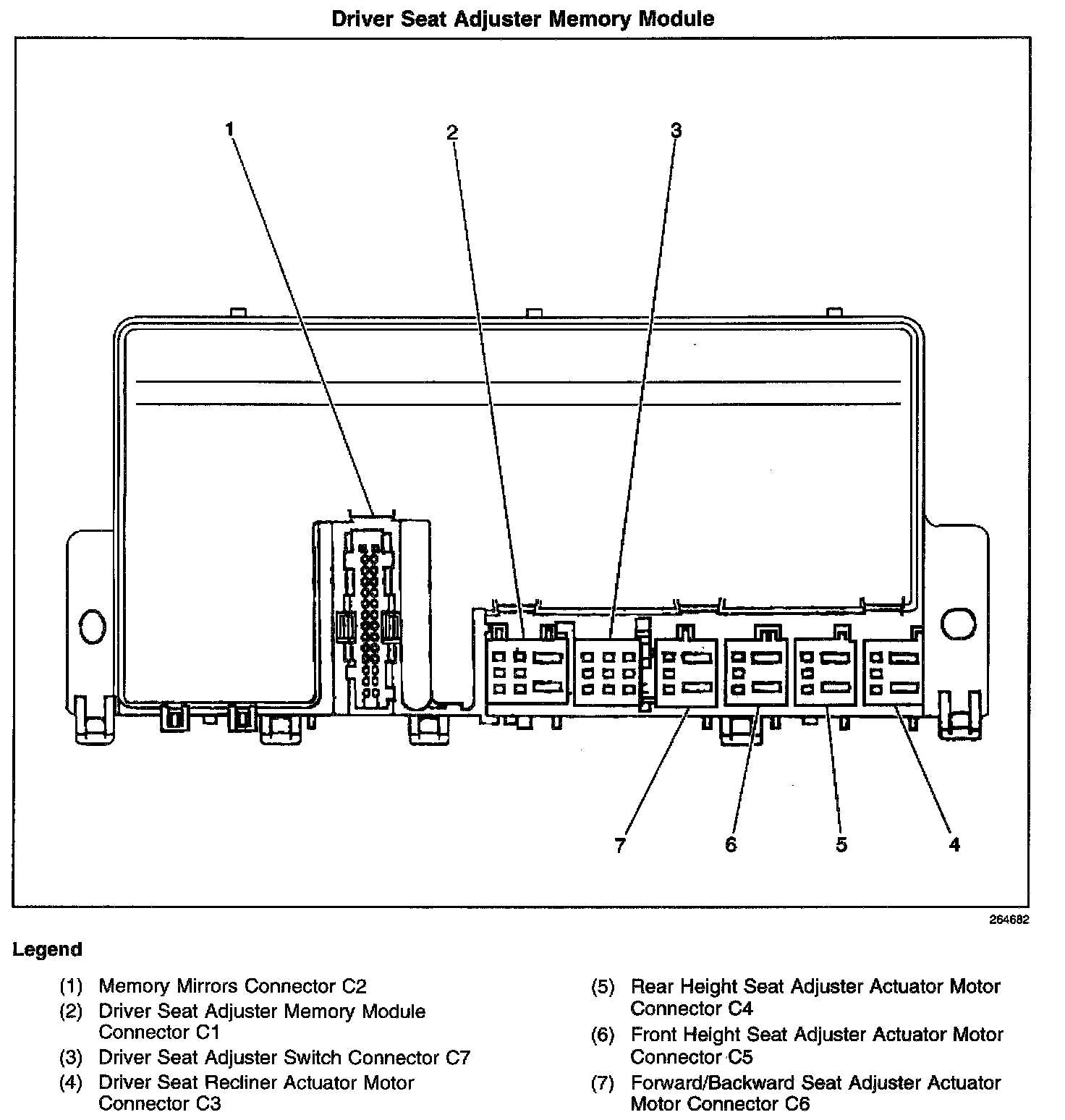 Driver Seat Adjuster Memory Module

1

2

3

7

6

5

4

264682

Legend

(1) Memory Mirrors Connector C2
(2) Driver Seat Adjuster Memory Module Connector C1
(3) Driver Seat Adjuster Switch Connector C7
(4) Driver Seat Recliner Actuator Motor Connector C3

(5) Rear Height Seat Adjuster Actuator Motor Connector C4
(6) Front Height Seat Adjuster Actuator Motor Connector C5
(7) Forward/Backward Seat Adjuster Actuator Motor Connector C6