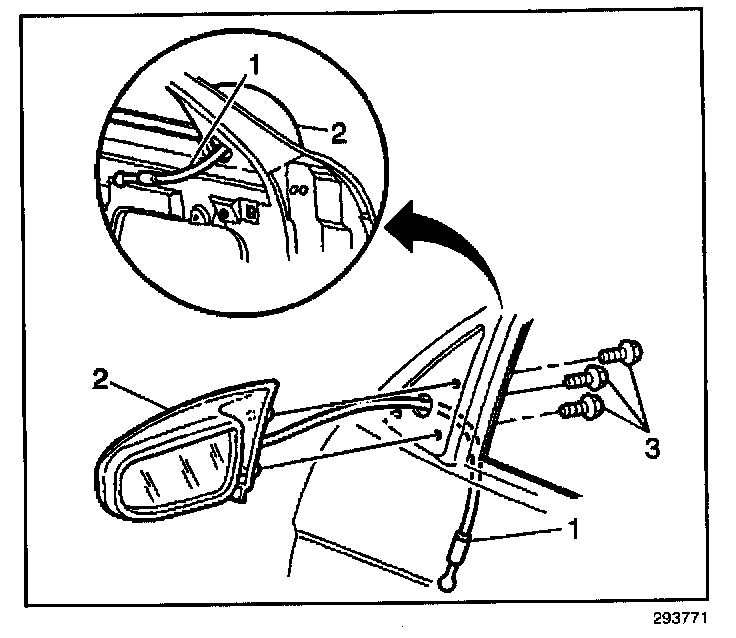 1
2
2
3
1
293771