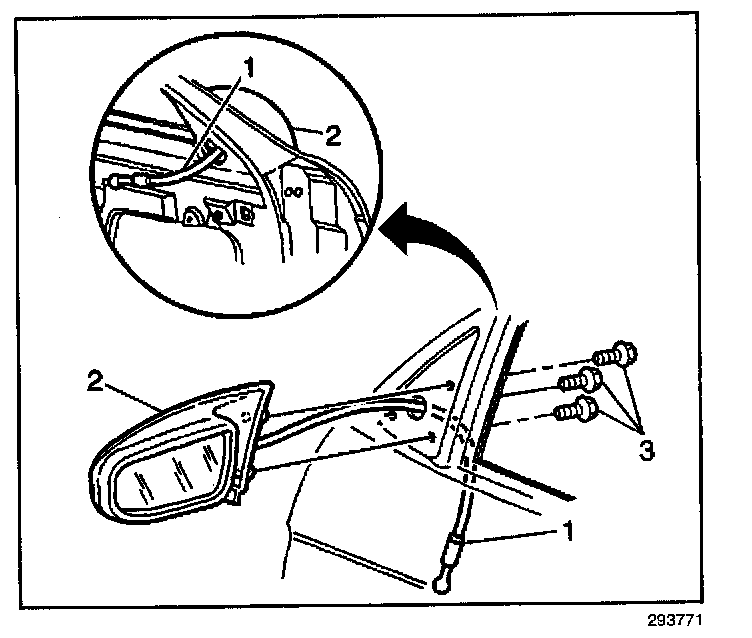 1
2
2
3
1
293771