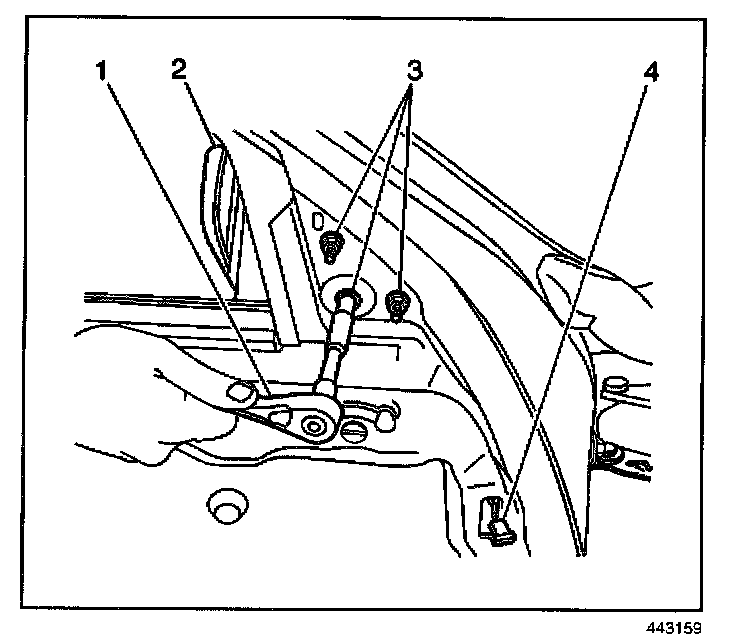 1
2
3
4
443159