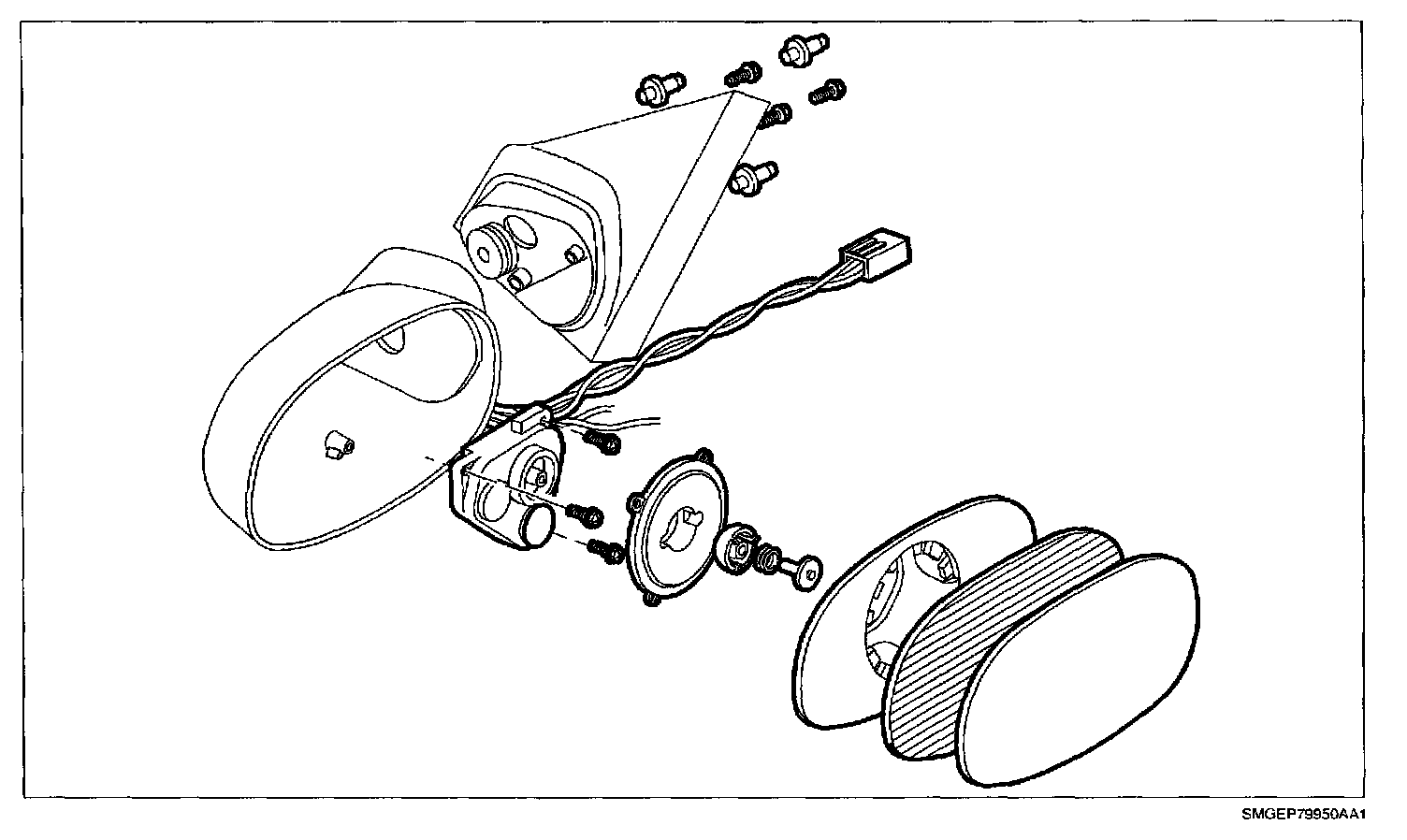 SMGEP79950AA1