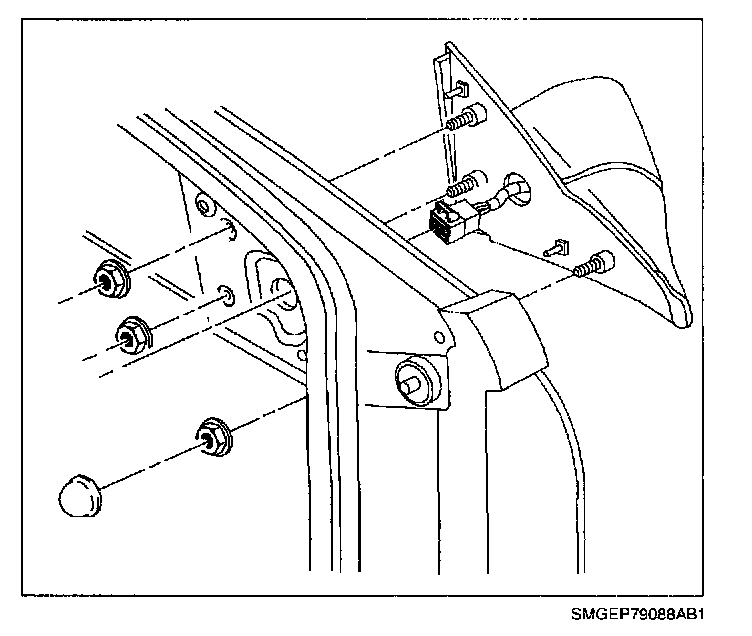 SMGEP79088AB1