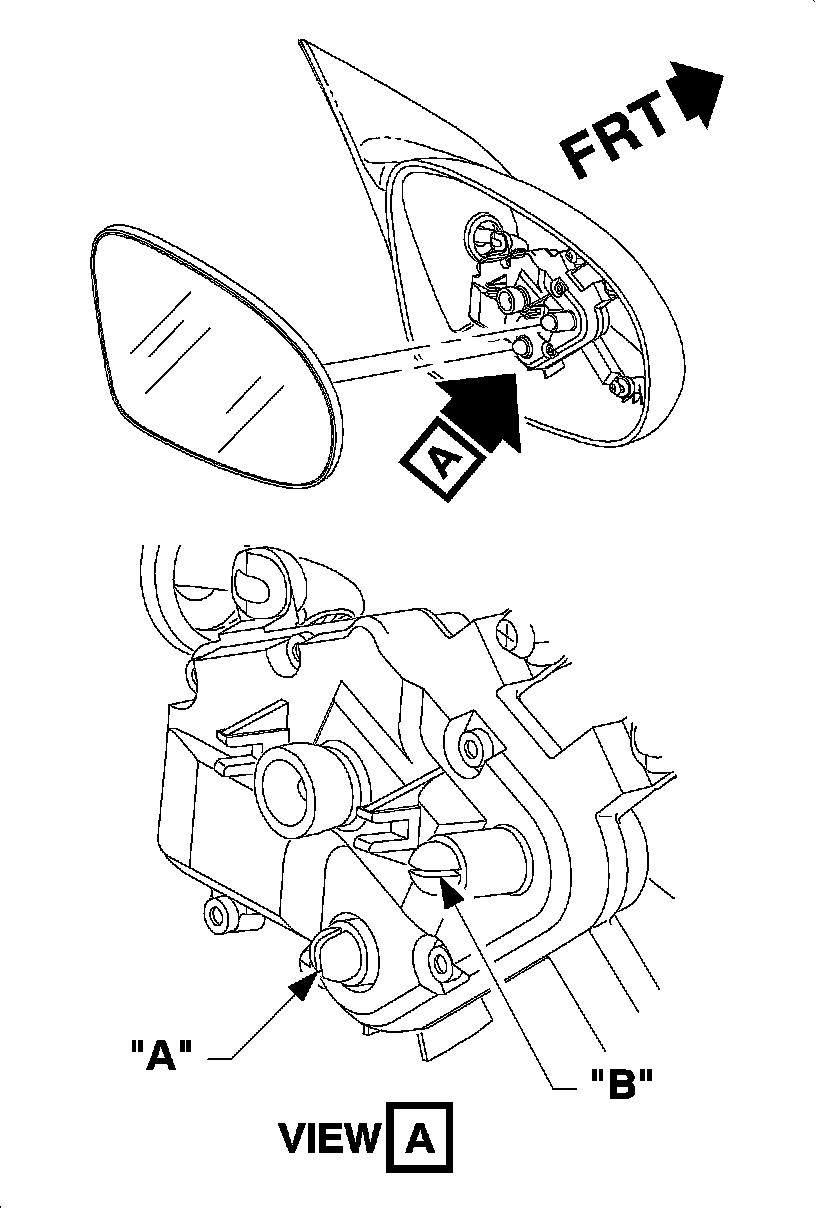 FRT

A

"A"

"B"

VIEW A