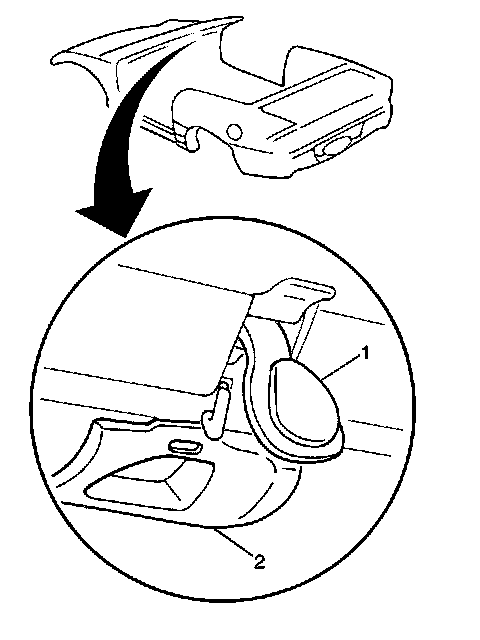 1

2