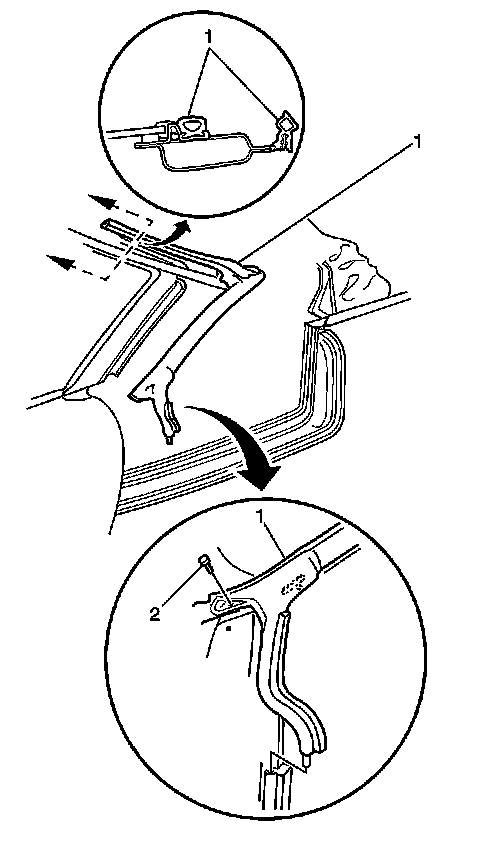 1
1
1
2