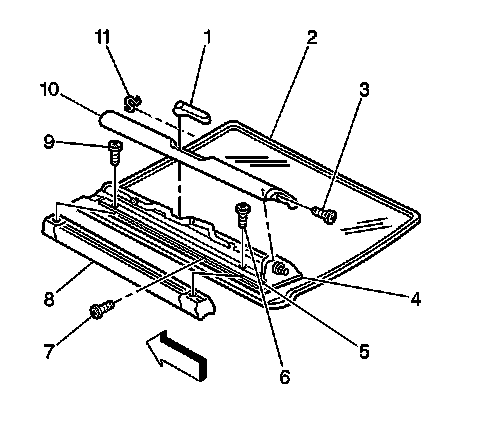 11
1
2
10
3
9
4
8
5
7
6