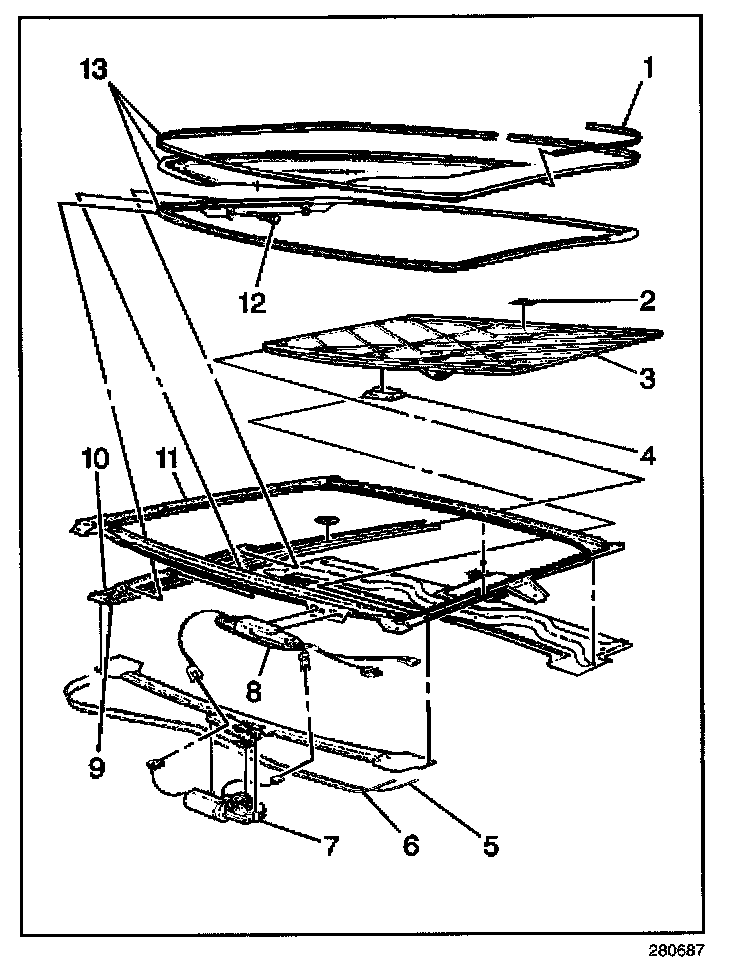 13
1
12
2
3
4
10
11
8
9
7
6
5
280687