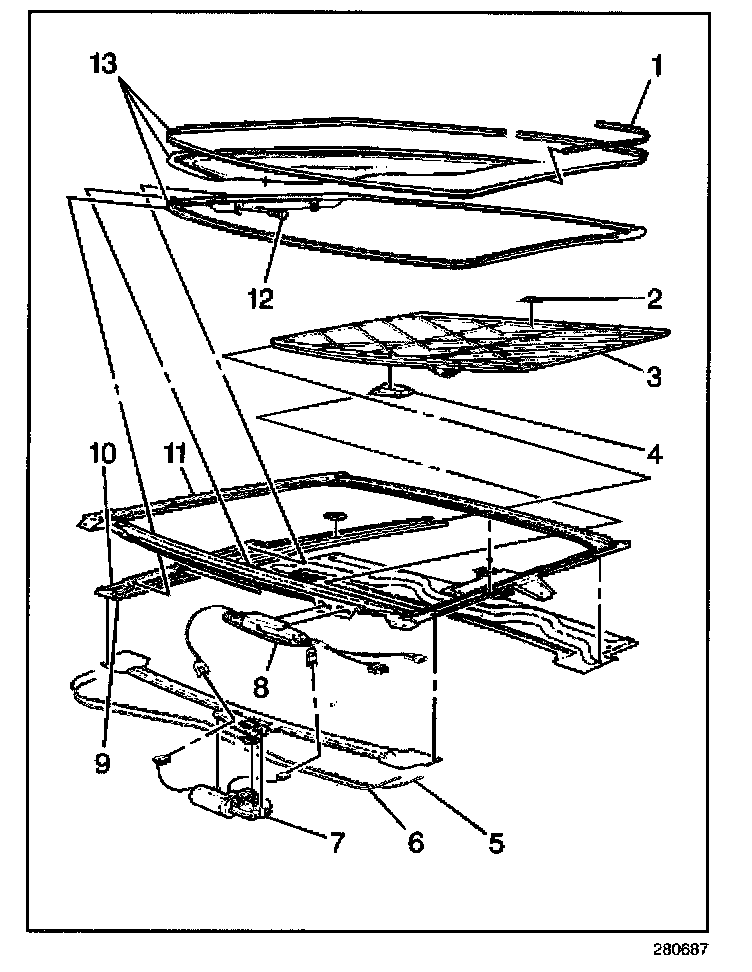 13
1
12
2
3
4
10
11
8
9
7
6
5
280687