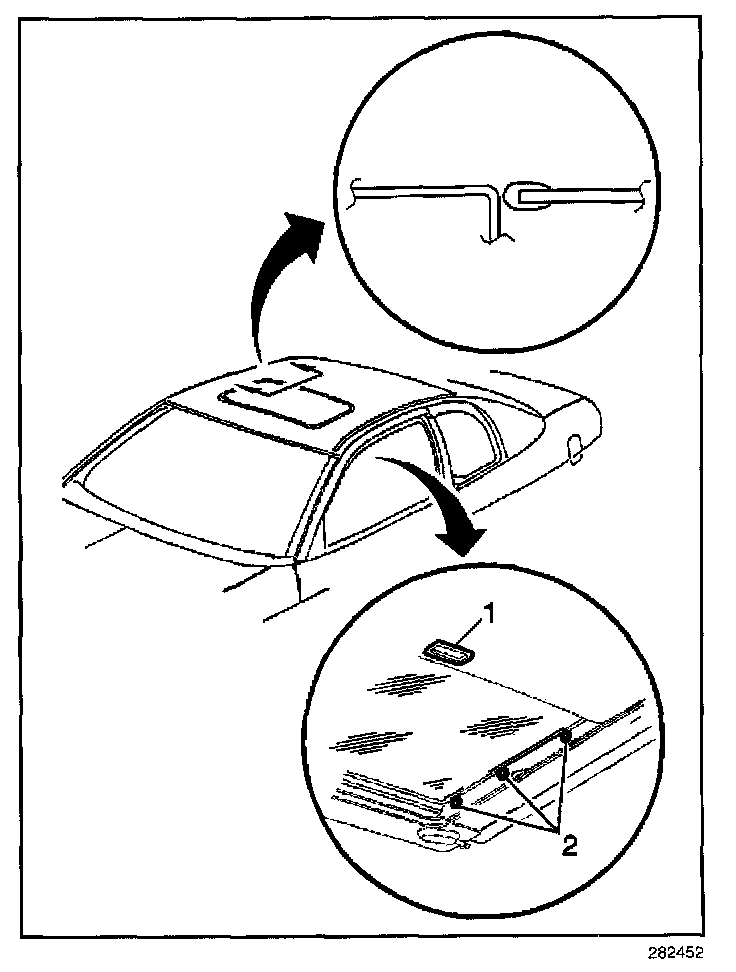 1

2

282452