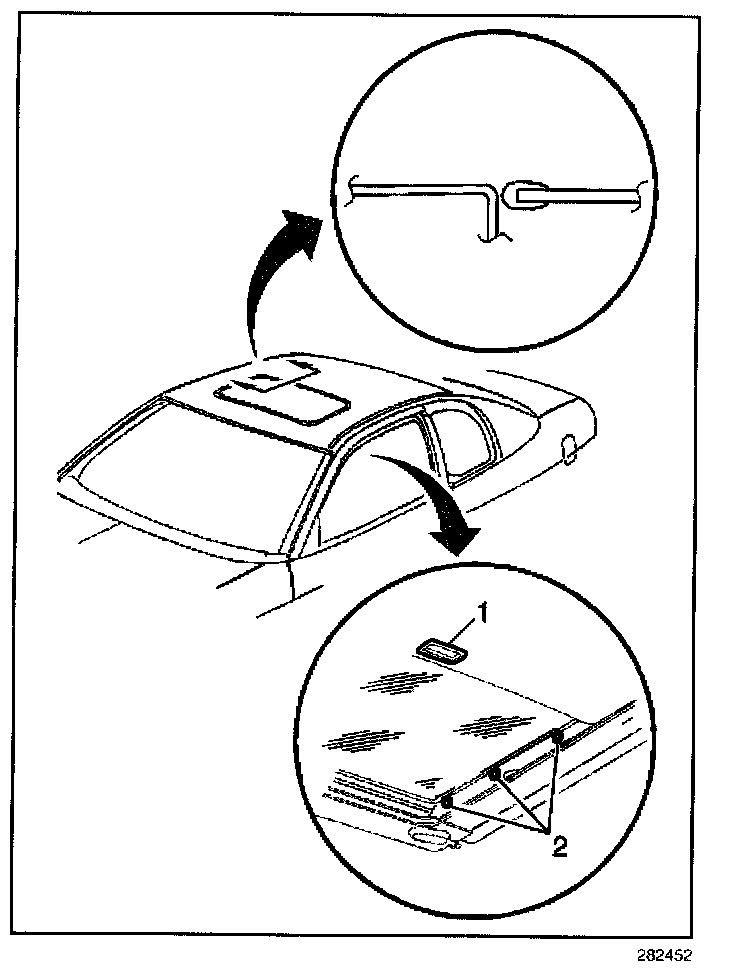 1

2

282452