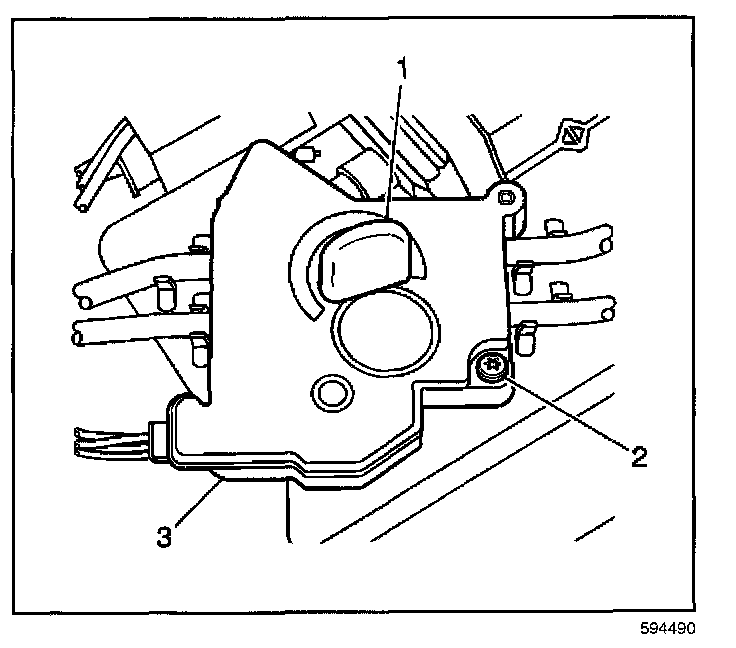 1
2
3
594490