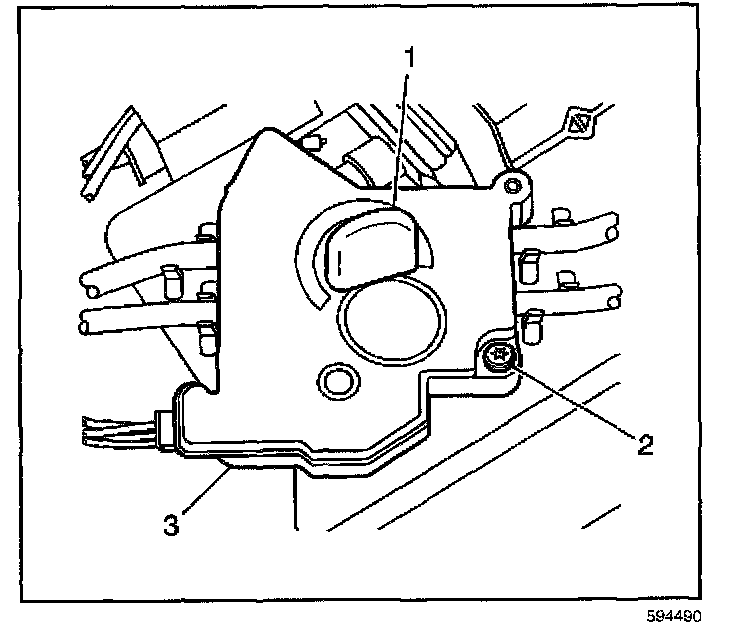 1
2
3
594490