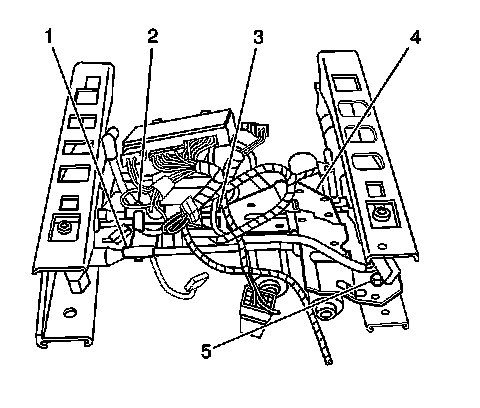 1
2
3
4
5