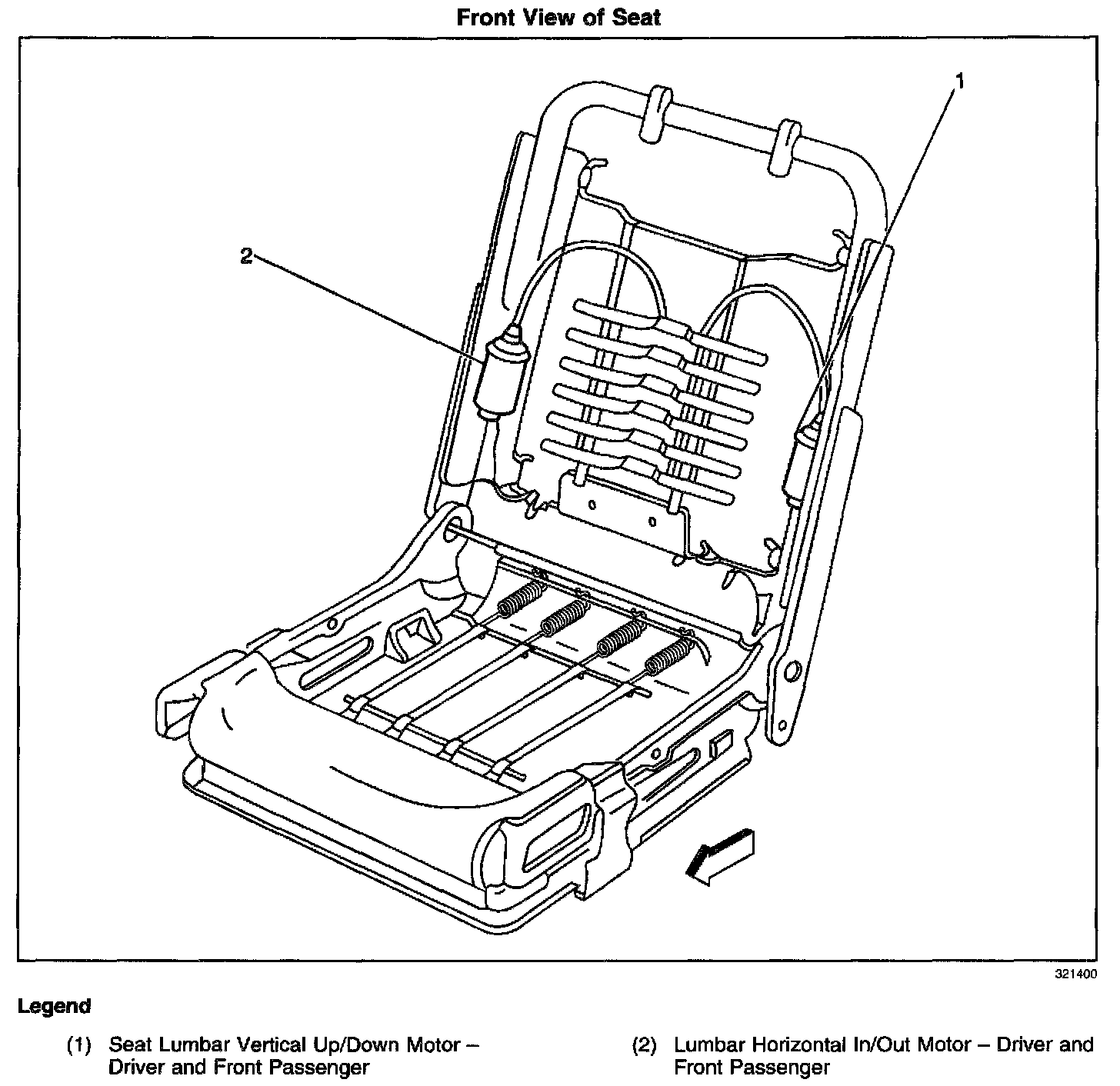 Front View of Seat

1

2

321400

Legend

(1) Seat Lumbar Vertical Up/Down Motor – Driver and Front Passenger

(2) Lumbar Horizontal In/Out Motor – Driver and Front Passenger