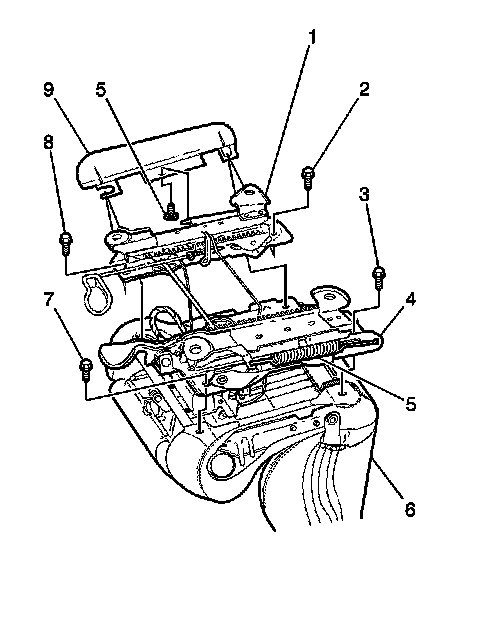 1
9
5
2
8
3
7
4
5
6