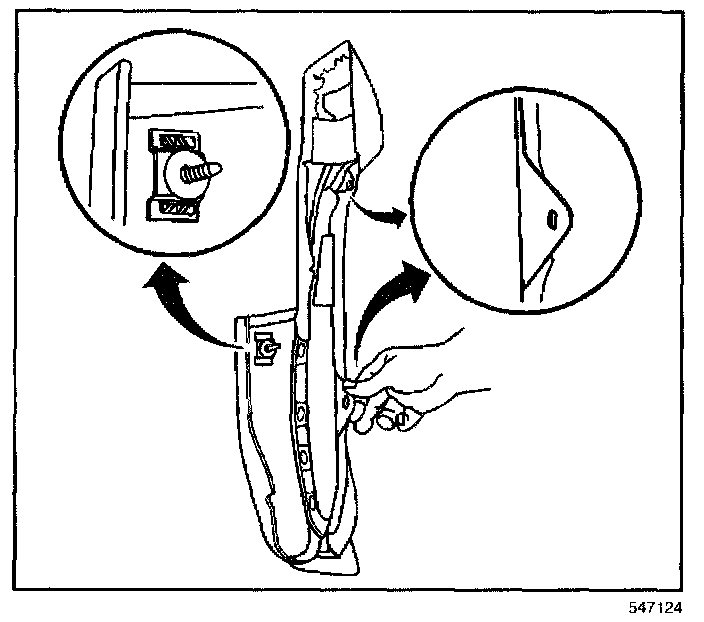 547124