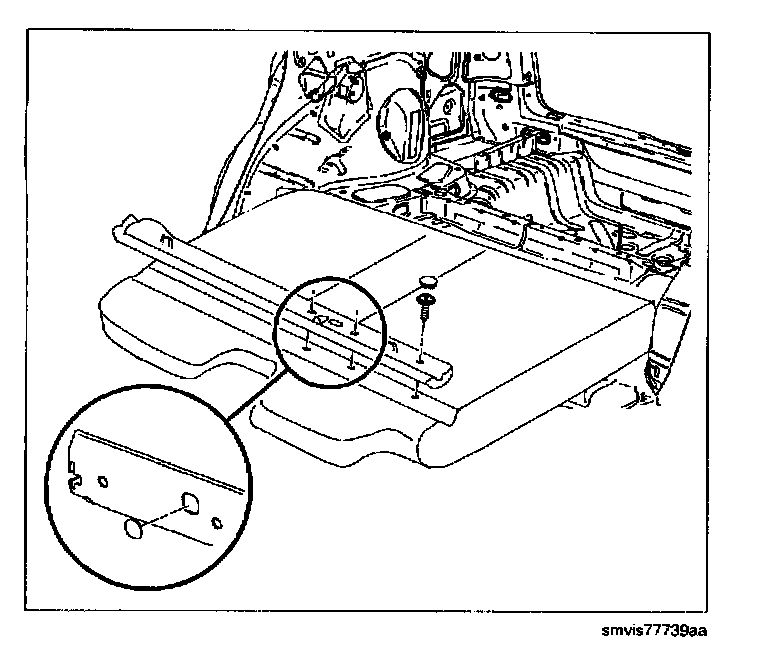 smvis77739aa